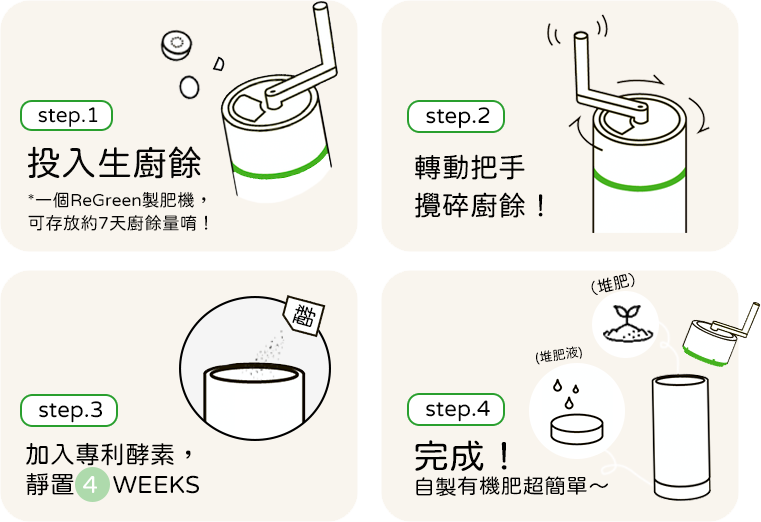 step.1

投入生廚餘

*一個ReGreen製肥機，可存放約7天廚餘量唷！

step.2

轉動把手
攪碎廚餘！

step.3

加入專利酵素，
靜置 4 WEEKS

酵

step.4

完成！
自製有機肥超簡單～

(堆肥)

(堆肥液)